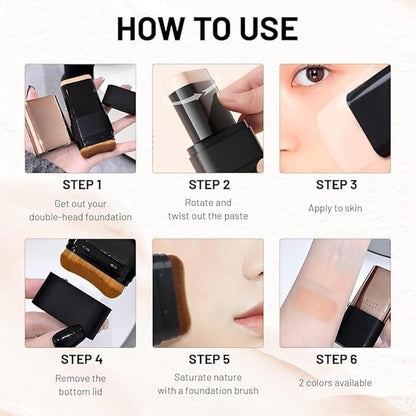 HOW TO USE

STEP 1
Get out your double-head foundation

STEP 2
Rotate and twist out the paste

STEP 3
Apply to skin

STEP 4
Remove the bottom lid

STEP 5
Saturate nature with a foundation brush

STEP 6
2 colors available