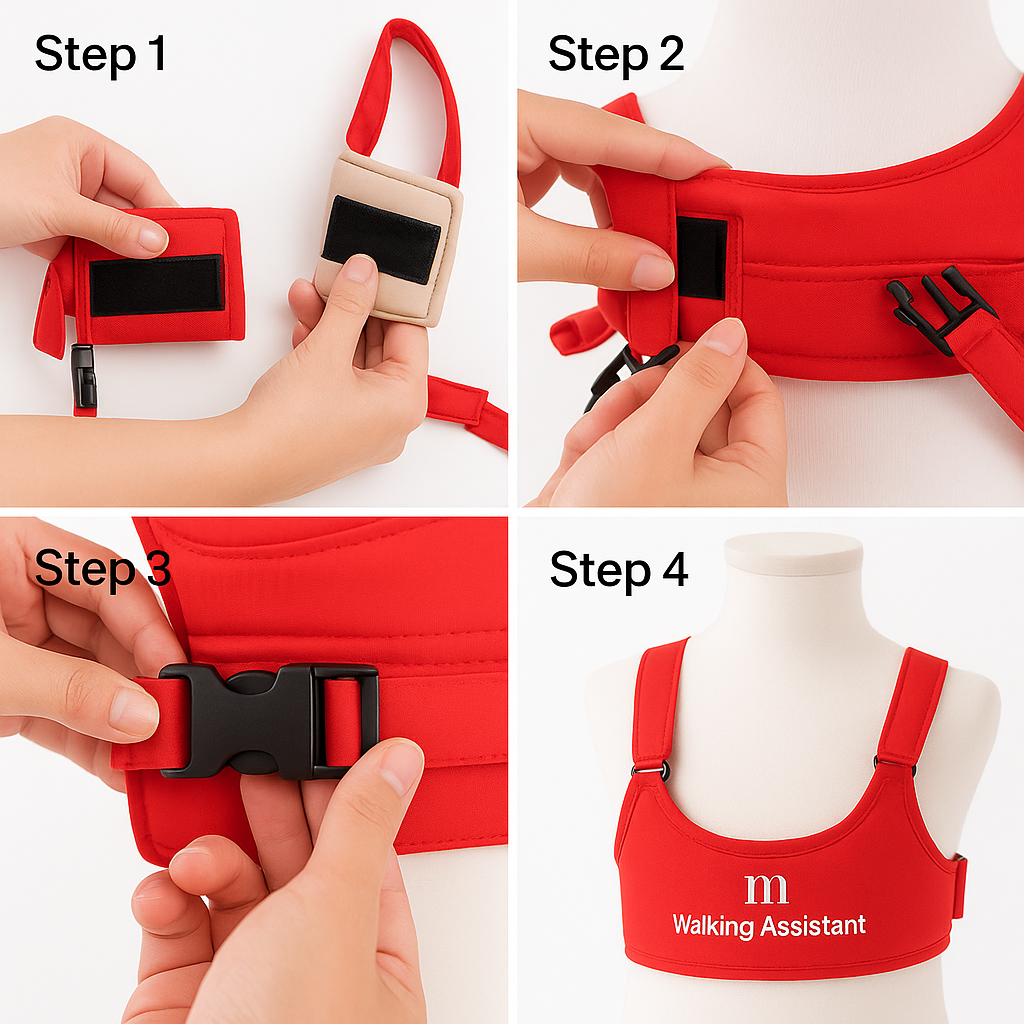 Step 1

Step 2

Step 3

Step 4

m
Walking Assistant